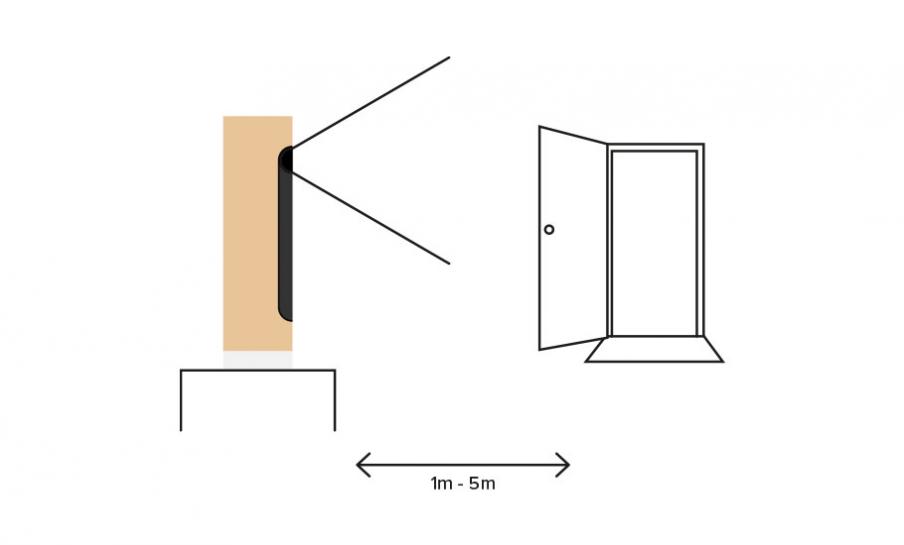 1m - 5m